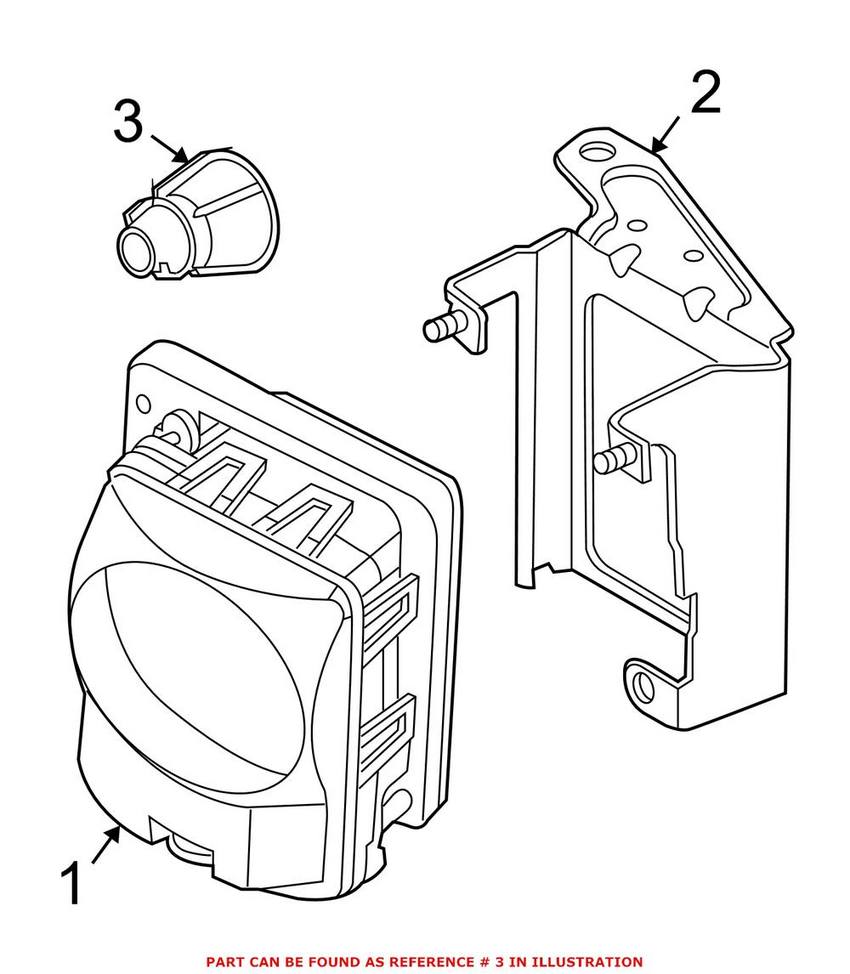 3

2

1

PART CAN BE FOUND AS REFERENCE # 3 IN ILLUSTRATION